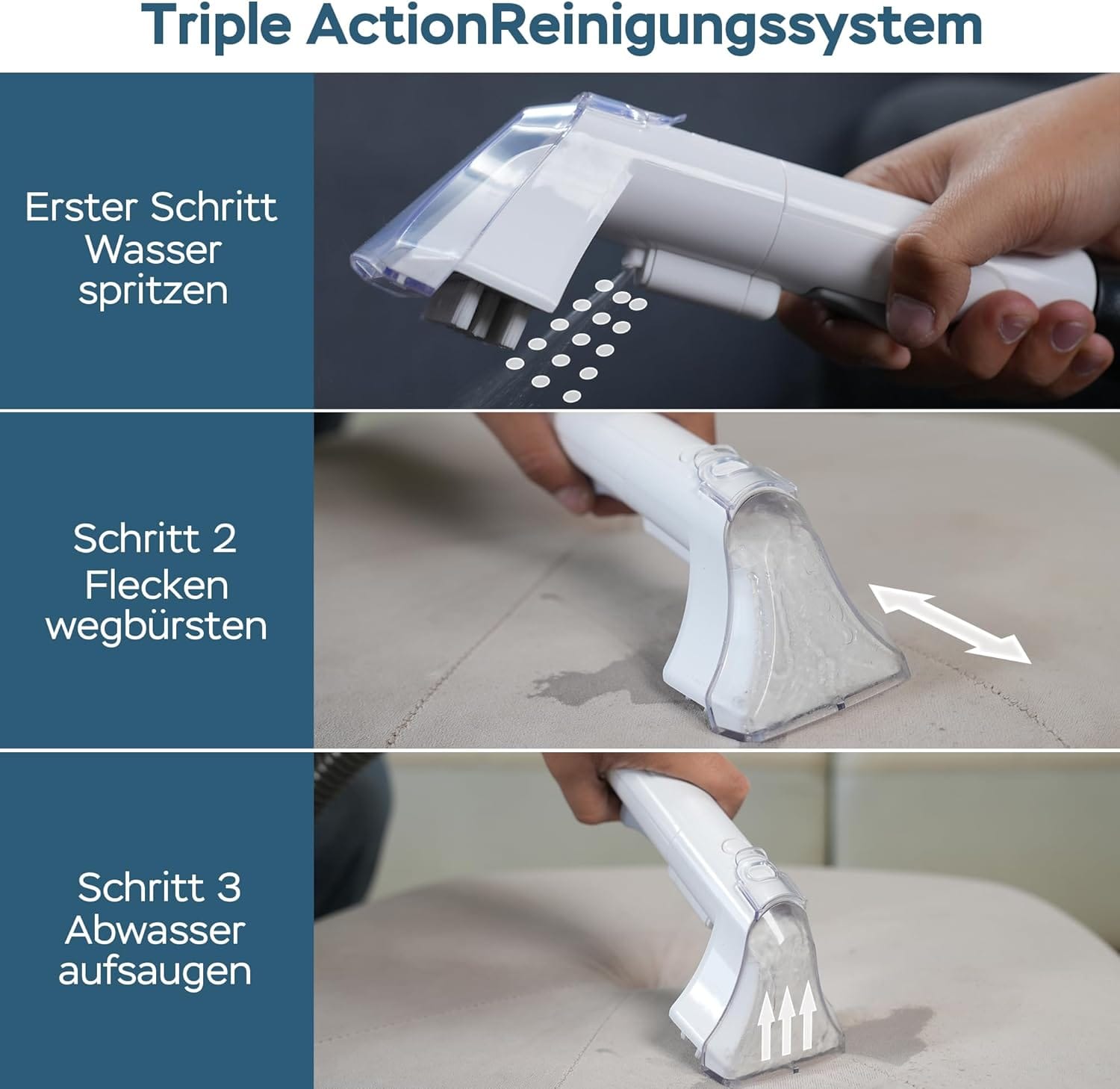 Triple ActionReinigungssystem

Erster Schritt
Wasser
spritzen

Schritt 2
Flecken
wegbürsten

Schritt 3
Abwasser
aufsaugen