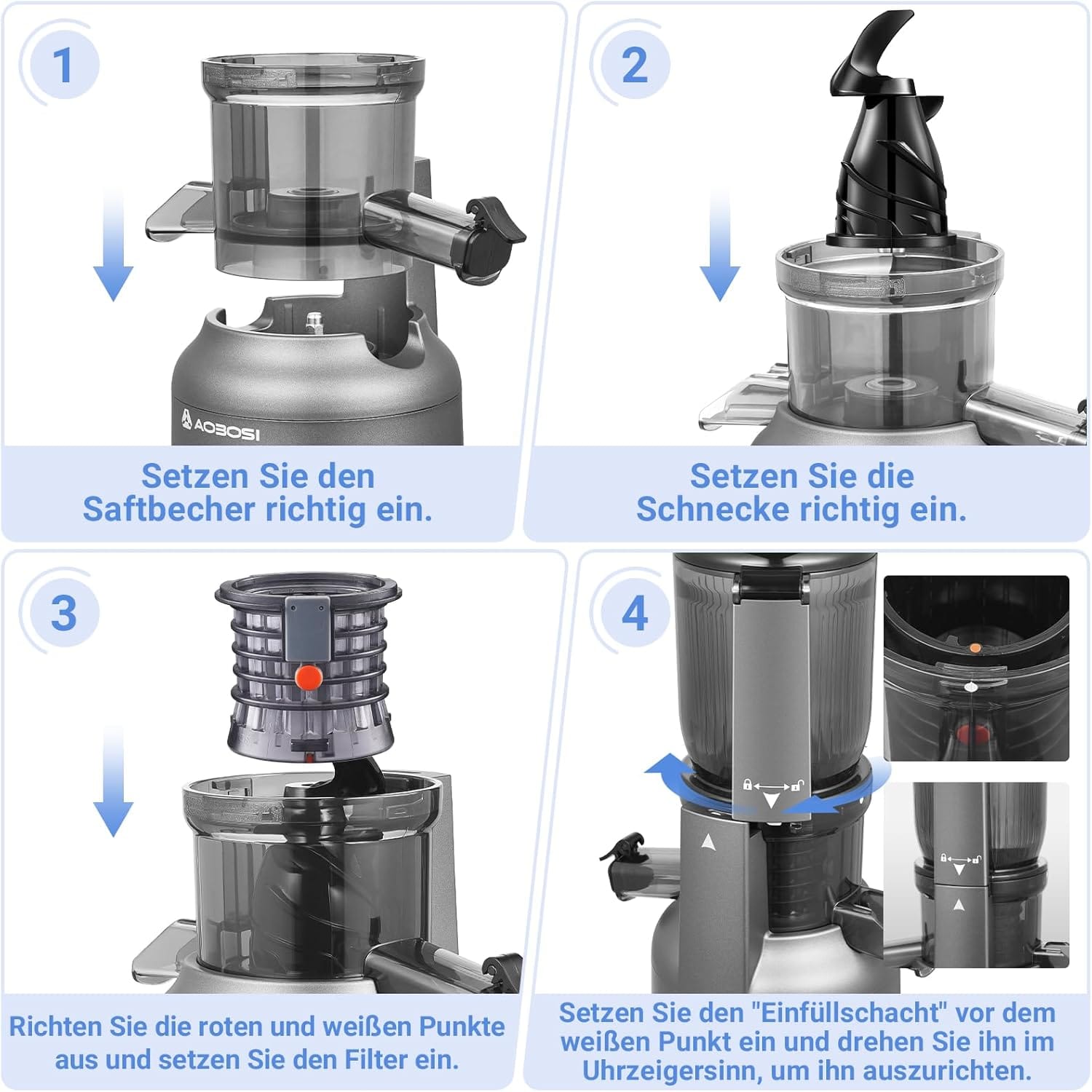 1

AOBOSI

Setzen Sie den Saftbecher richtig ein.

2

Setzen Sie die Schnecke richtig ein.

3

Richten Sie die roten und weißen Punkte aus und setzen Sie den Filter ein.

4

Setzen Sie den "Einfüllschacht" vor dem weißen Punkt ein und drehen Sie ihn im Uhrzeigersinn, um ihn auszurichten.